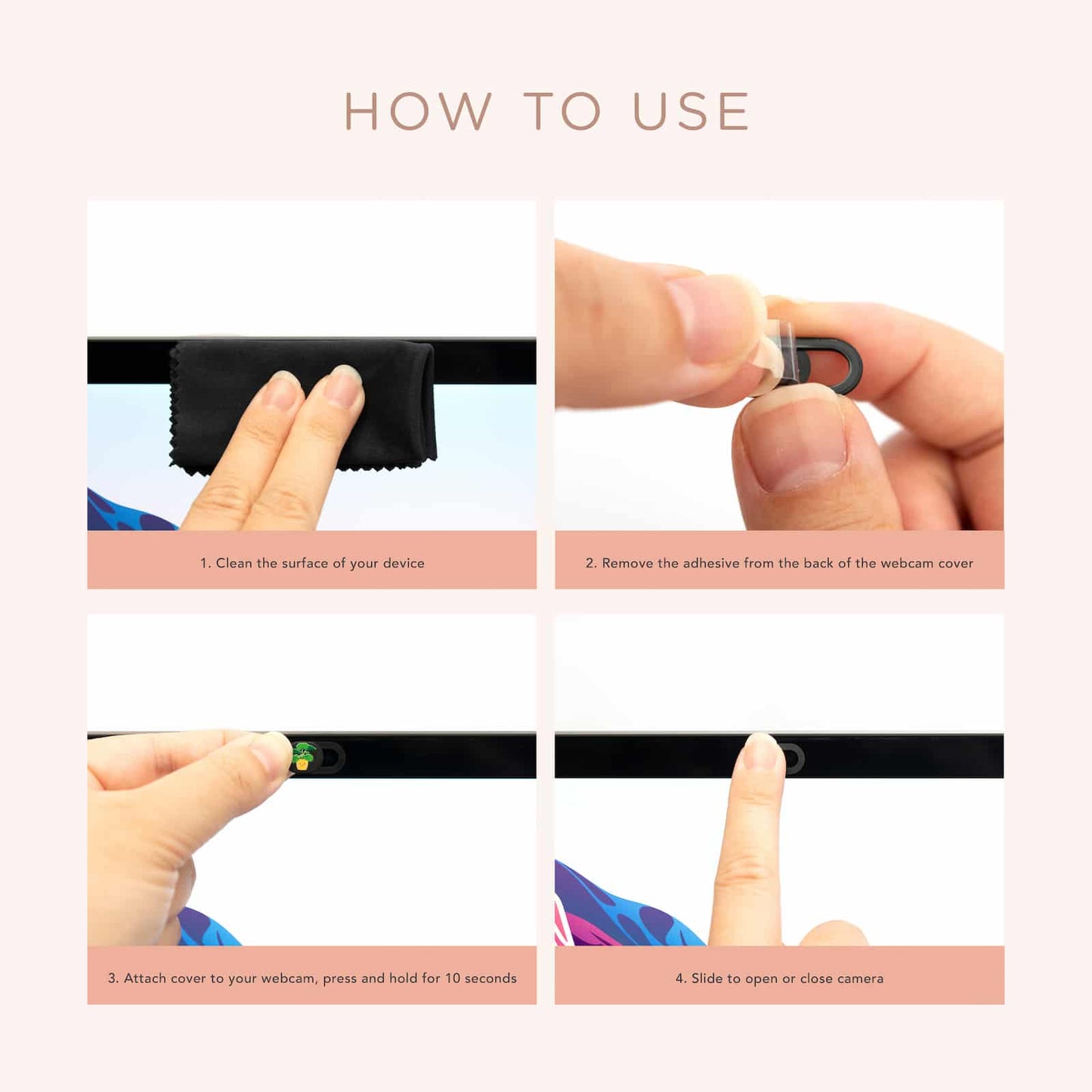 HOW TO USE

1. Clean the surface of your device

2. Remove the adhesive from the back of the webcam cover

3. Attach cover to your webcam, press and hold for 10 seconds

4. Slide to open or close camera