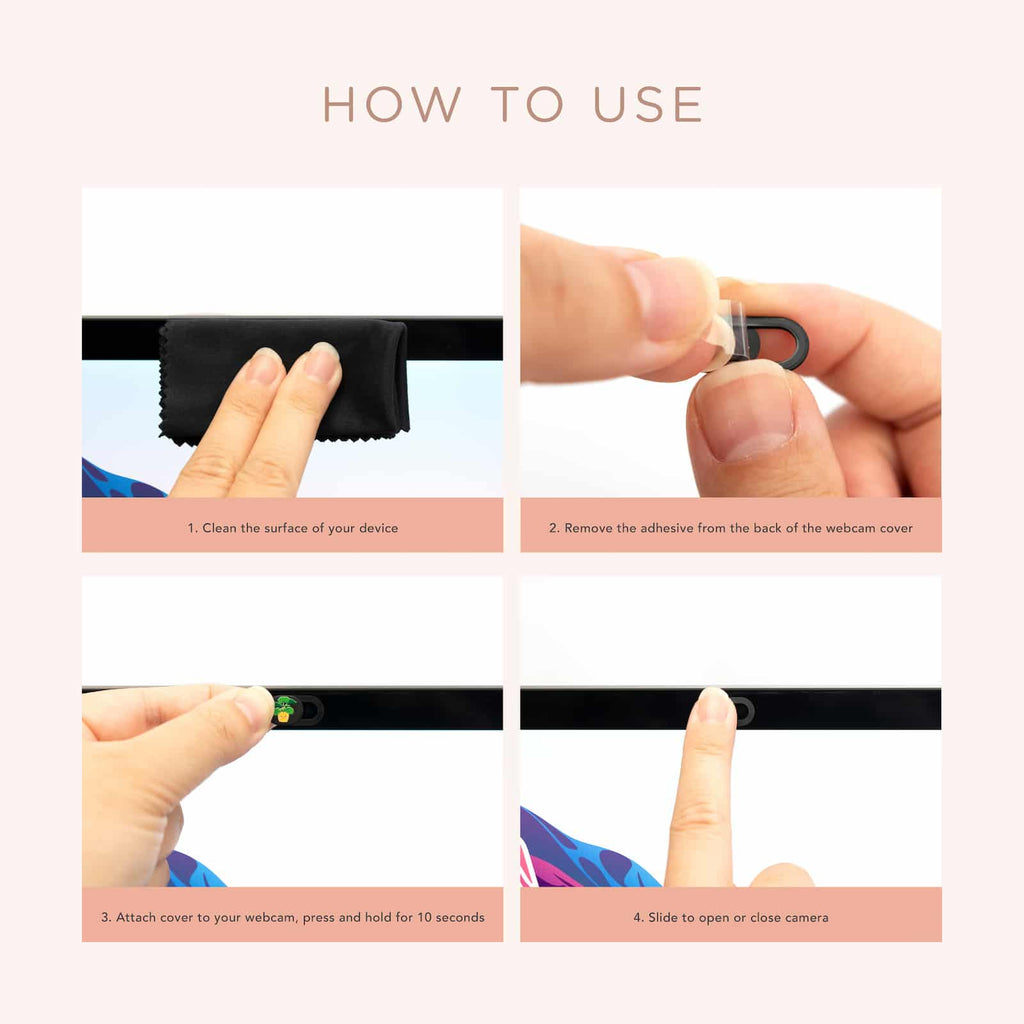 HOW TO USE

1. Clean the surface of your device

2. Remove the adhesive from the back of the webcam cover

3. Attach cover to your webcam, press and hold for 10 seconds

4. Slide to open or close camera