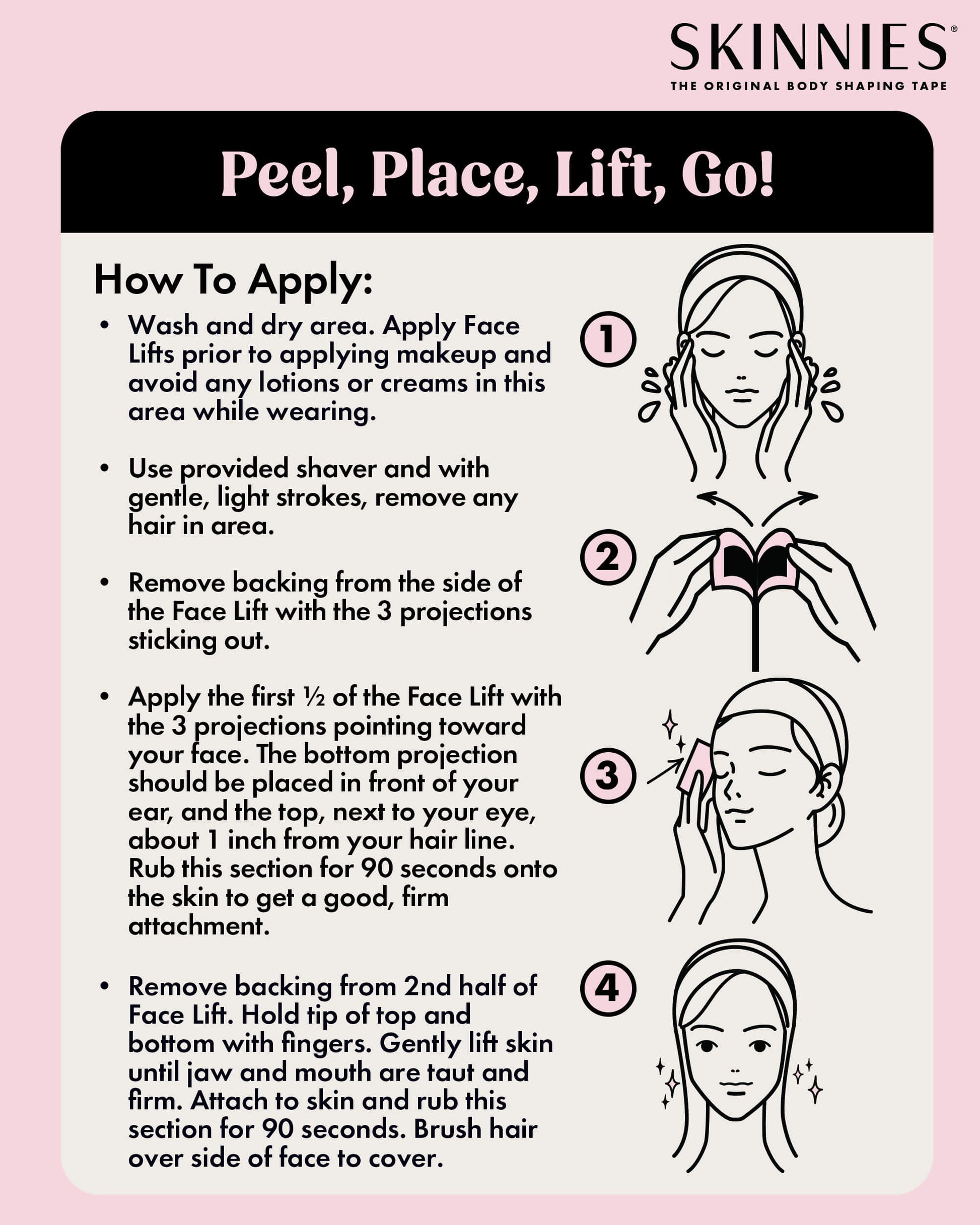 SKINNIES®
THE ORIGINAL BODY SHAPING TAPE

Peel, Place, Lift, Go!

How To Apply:

• Wash and dry area. Apply Face Lifts prior to applying makeup and avoid any lotions or creams in this area while wearing.

• Use provided shaver and with gentle, light strokes, remove any hair in area.

• Remove backing from the side of the Face Lift with the 3 projections sticking out.

• Apply the first ½ of the Face Lift with the 3 projections pointing toward your face. The bottom projection should be placed in front of your ear, and the top, next to your eye, about 1 inch from your hair line. Rub this section for 90 seconds onto the skin to get a good, firm attachment.

• Remove backing from 2nd half of Face Lift. Hold tip of top and bottom with fingers. Gently lift skin until jaw and mouth are taut and firm. Attach to skin and rub this section for 90 seconds. Brush hair over side of face to cover.

1
2
3
4