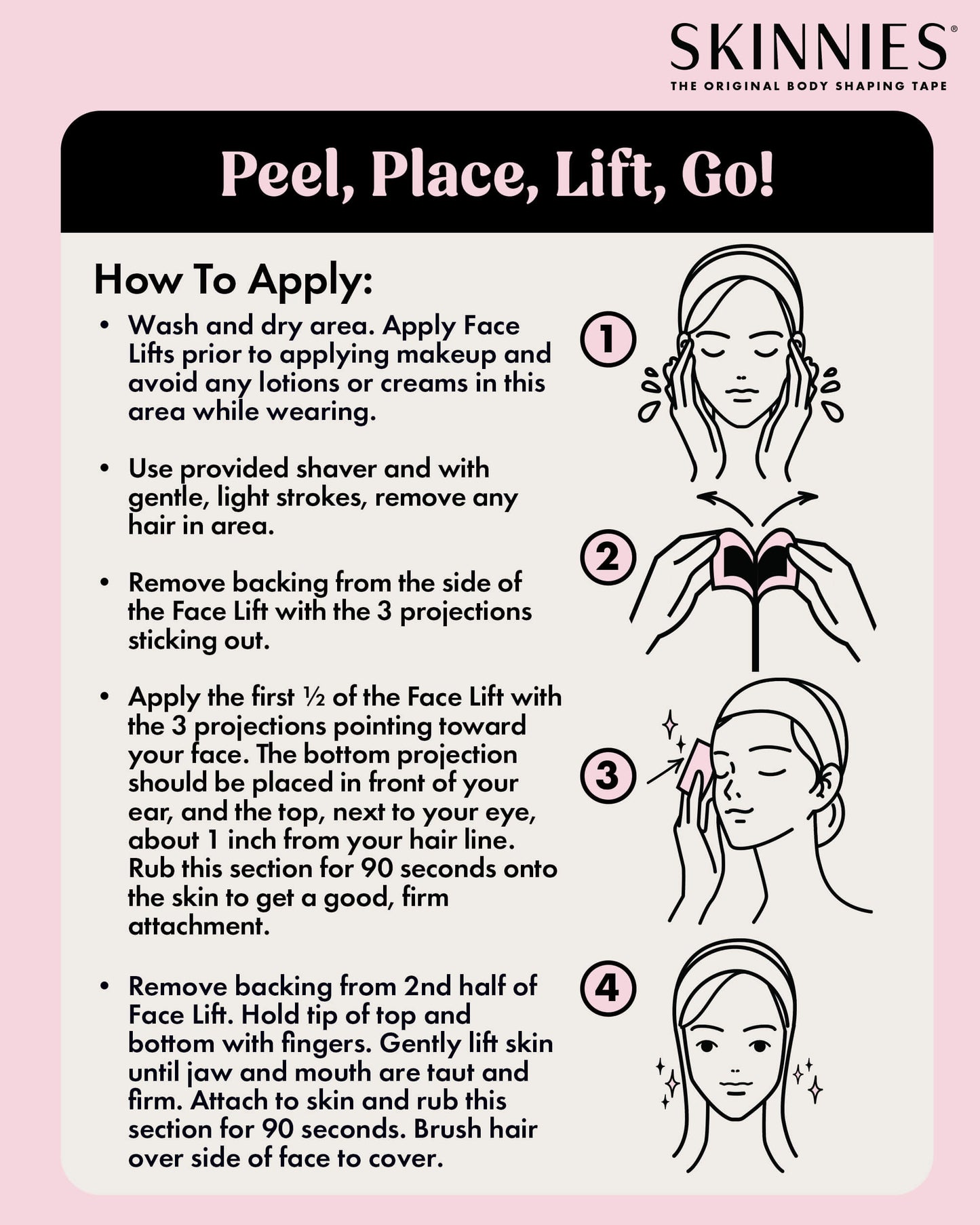 SKINNIES®
THE ORIGINAL BODY SHAPING TAPE

Peel, Place, Lift, Go!

How To Apply:

• Wash and dry area. Apply Face Lifts prior to applying makeup and avoid any lotions or creams in this area while wearing.

• Use provided shaver and with gentle, light strokes, remove any hair in area.

• Remove backing from the side of the Face Lift with the 3 projections sticking out.

• Apply the first ½ of the Face Lift with the 3 projections pointing toward your face. The bottom projection should be placed in front of your ear, and the top, next to your eye, about 1 inch from your hair line. Rub this section for 90 seconds onto the skin to get a good, firm attachment.

• Remove backing from 2nd half of Face Lift. Hold tip of top and bottom with fingers. Gently lift skin until jaw and mouth are taut and firm. Attach to skin and rub this section for 90 seconds. Brush hair over side of face to cover.

1

2

3

4