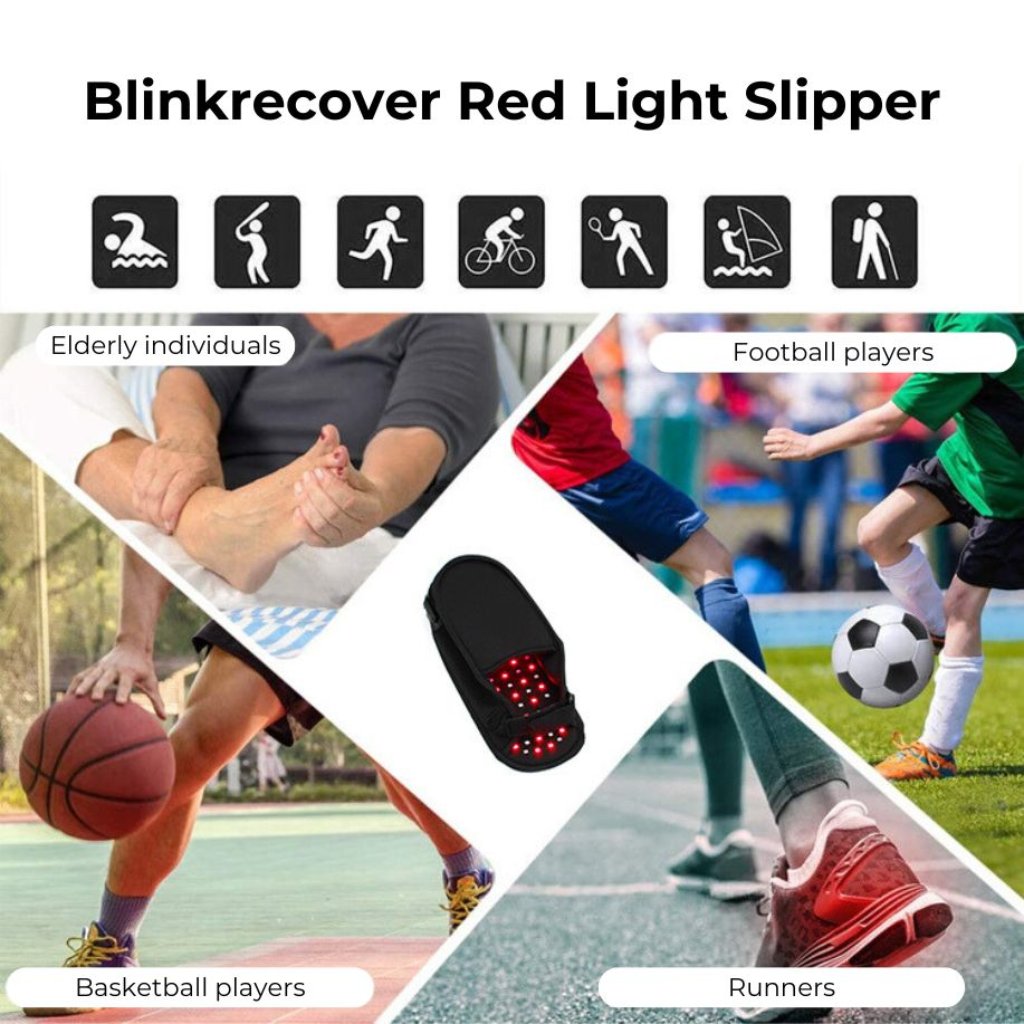 Blinkrecover Red Light Slipper

Elderly individuals

Football players

Basketball players

Runners